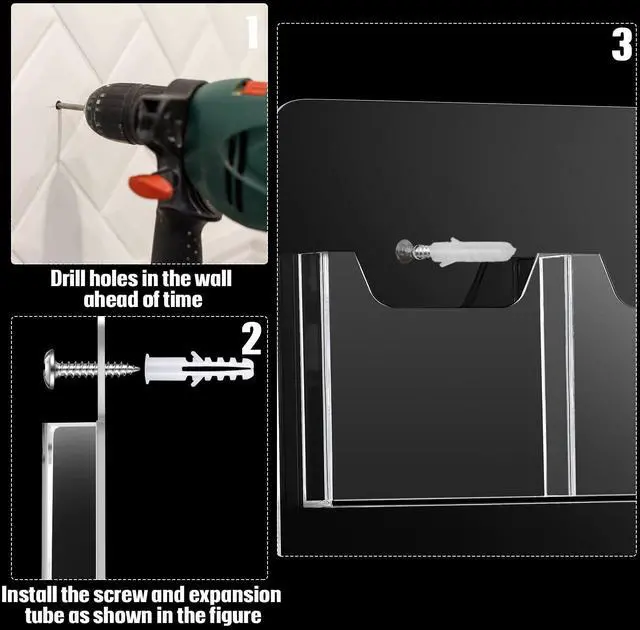 1

Drill holes in the wall ahead of time

2

Install the screw and expansion tube as shown in the figure

3