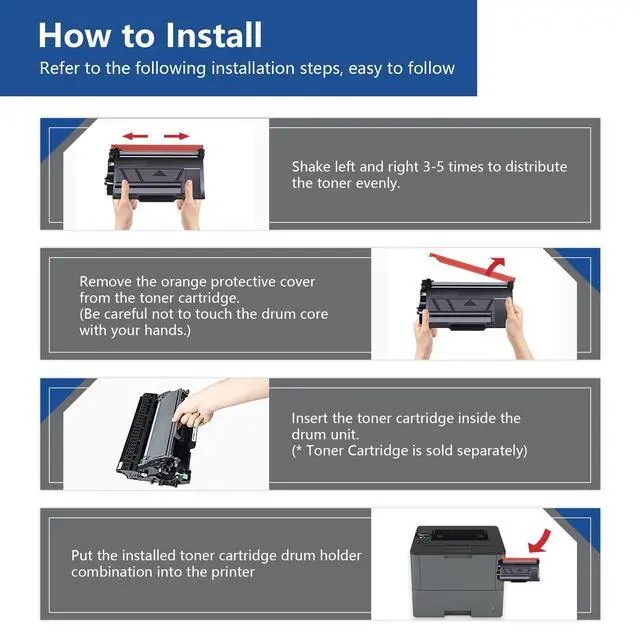 How to Install

Refer to the following installation steps, easy to follow

Shake left and right 3-5 times to distribute the toner evenly.

Remove the orange protective cover from the toner cartridge.
(Be careful not to touch the drum core with your hands.)

Insert the toner cartridge inside the drum unit.
(* Toner Cartridge is sold separately)

Put the installed toner cartridge drum holder combination into the printer