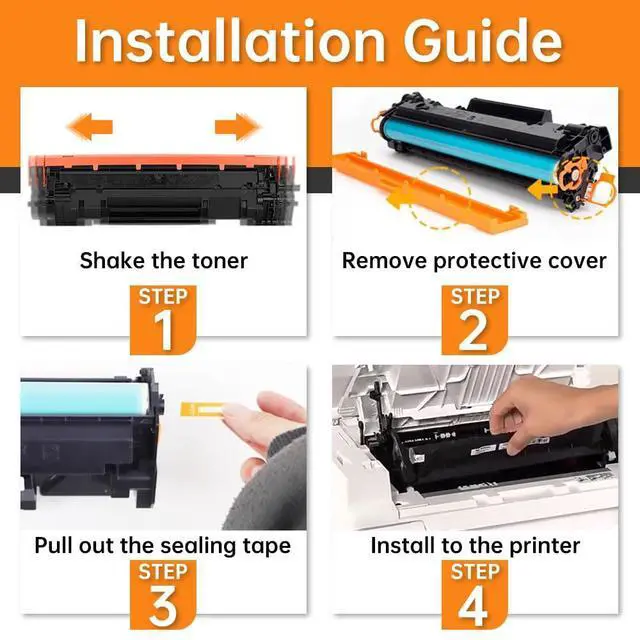 Installation Guide

Shake the toner

STEP 1

Remove protective cover

STEP 2

Pull out the sealing tape

STEP 3

Install to the printer

STEP 4