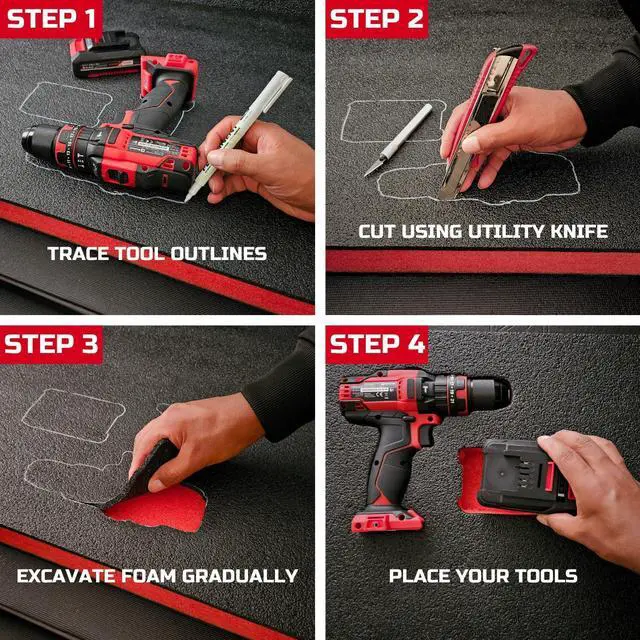 STEP 1

TRACE TOOL OUTLINES

STEP 2

CUT USING UTILITY KNIFE

STEP 3

EXCAVATE FOAM GRADUALLY

STEP 4

PLACE YOUR TOOLS