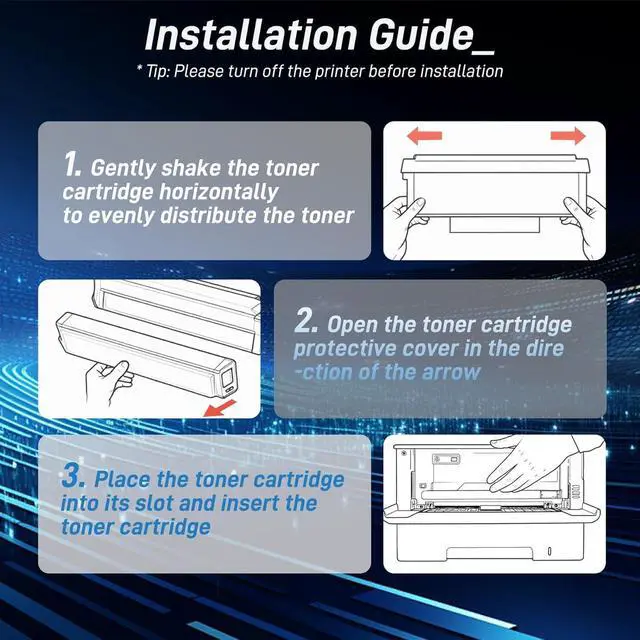 Installation Guide_

* Tip: Please turn off the printer before installation

1. Gently shake the toner cartridge horizontally to evenly distribute the toner

2. Open the toner cartridge protective cover in the dire -ction of the arrow

3. Place the toner cartridge into its slot and insert the toner cartridge