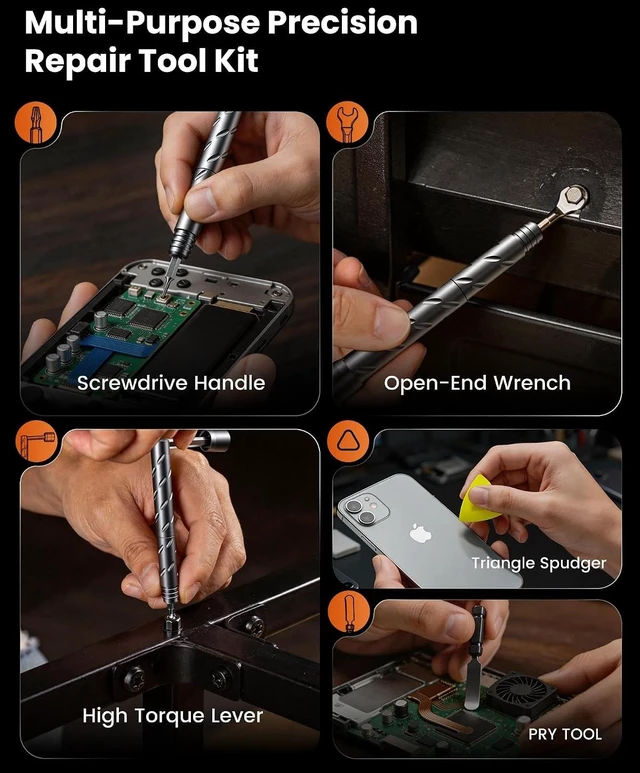 Multi-Purpose Precision Repair Tool Kit

Screwdrive Handle

Open-End Wrench

High Torque Lever

Triangle Spudger

PRY TOOL