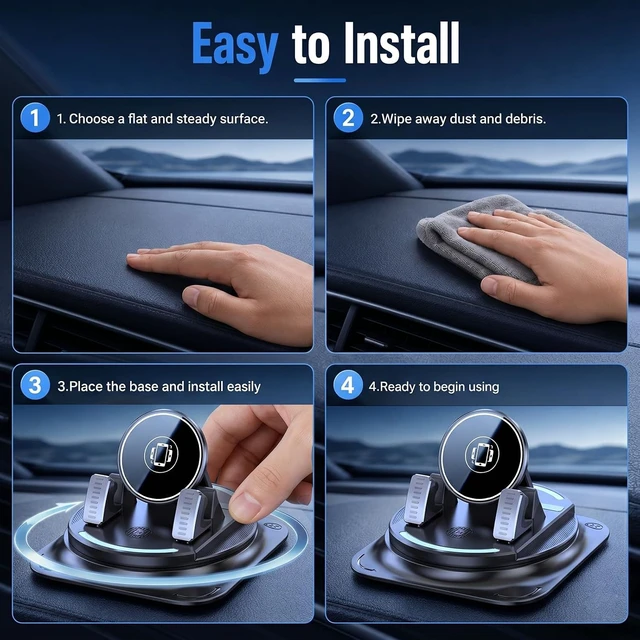 Easy to Install

1 1. Choose a flat and steady surface.

2 2.Wipe away dust and debris.

3 3.Place the base and install easily

4 4.Ready to begin using