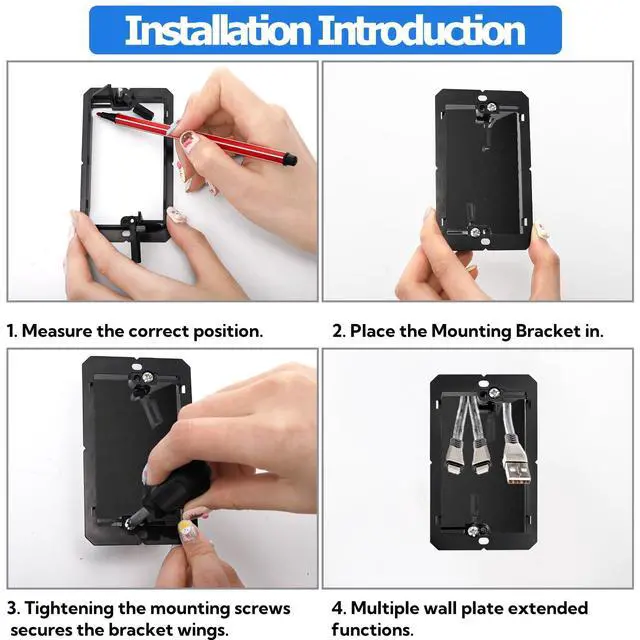 Installation Introduction

1. Measure the correct position.

2. Place the Mounting Bracket in.

3. Tightening the mounting screws secures the bracket wings.

4. Multiple wall plate extended functions.