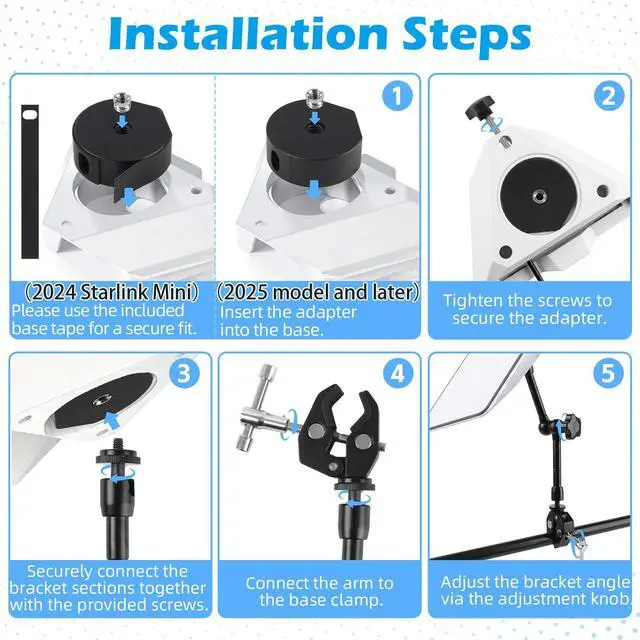 Installation Steps

1

(2024 Starlink Mini)
Please use the included base tape for a secure fit.

(2025 model and later)
Insert the adapter into the base.

2

Tighten the screws to secure the adapter.

3

Securely connect the bracket sections together with the provided screws.

4

Connect the arm to the base clamp.

5

Adjust the bracket angle via the adjustment knob.