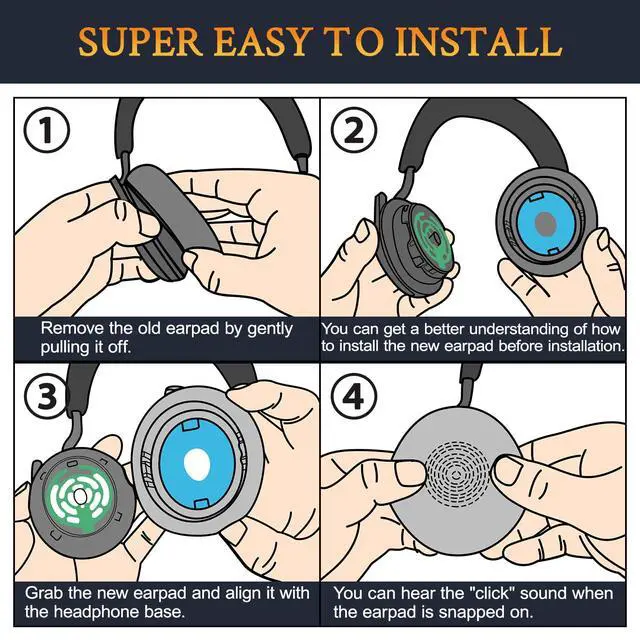 SUPER EASY TO INSTALL

①

Remove the old earpad by gently pulling it off.

②

You can get a better understanding of how to install the new earpad before installation.

③

Grab the new earpad and align it with the headphone base.

④

You can hear the "click" sound when the earpad is snapped on.