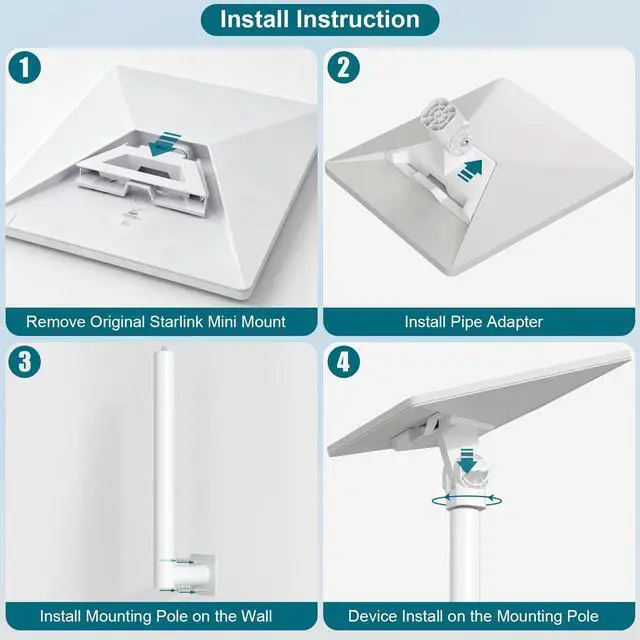 Install Instruction

1

Remove Original Starlink Mini Mount

2

Install Pipe Adapter

3

Install Mounting Pole on the Wall

4

Device Install on the Mounting Pole