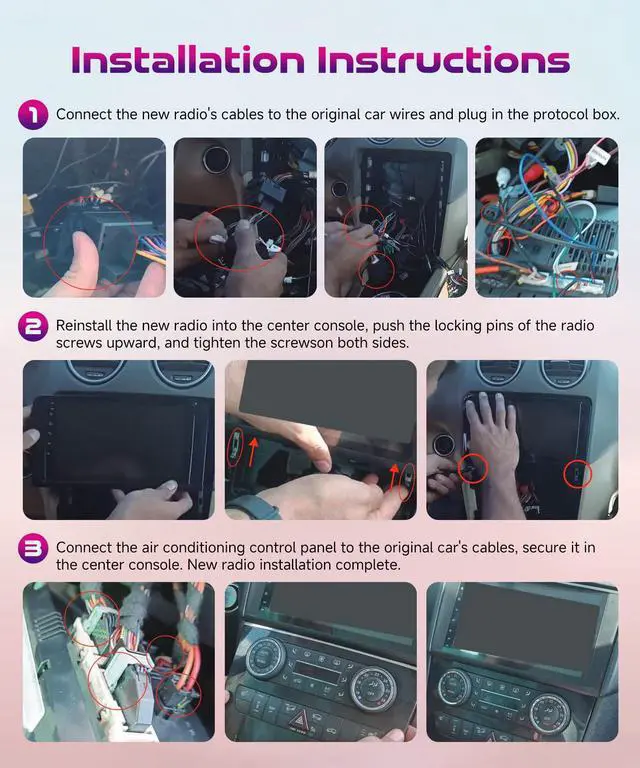 Installation Instructions

1 Connect the new radio's cables to the original car wires and plug in the protocol box.

2 Reinstall the new radio into the center console, push the locking pins of the radio screws upward, and tighten the screwson both sides.

3 Connect the air conditioning control panel to the original car's cables, secure it in the center console. New radio installation complete.