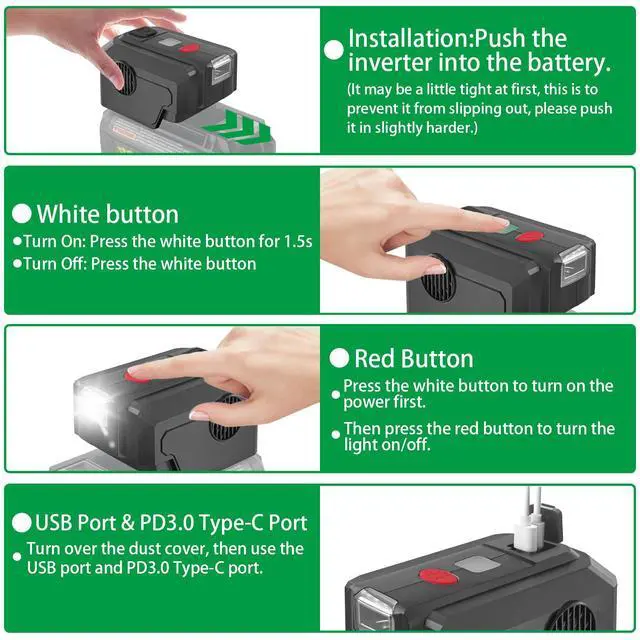 Installation:Push the inverter into the battery.
(It may be a little tight at first, this is to prevent it from slipping out, please push it in slightly harder.)

White button
Turn On: Press the white button for 1.5s
Turn Off: Press the white button

Red Button
Press the white button to turn on the power first.
Then press the red button to turn the light on/off.

USB Port & PD3.0 Type-C Port
Turn over the dust cover, then use the USB port and PD3.0 Type-C port.