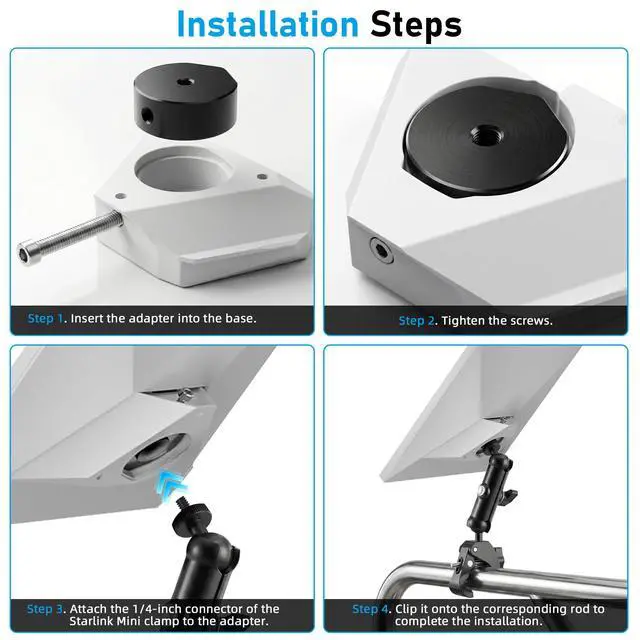 Installation Steps

Step 1. Insert the adapter into the base.

Step 2. Tighten the screws.

Step 3. Attach the 1/4-inch connector of the Starlink Mini clamp to the adapter.

Step 4. Clip it onto the corresponding rod to complete the installation.