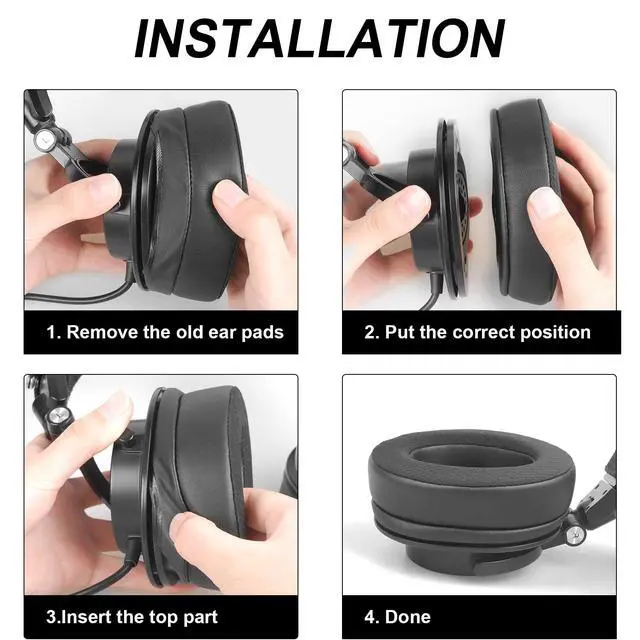 INSTALLATION

1. Remove the old ear pads

2. Put the correct position

3.Insert the top part

4. Done