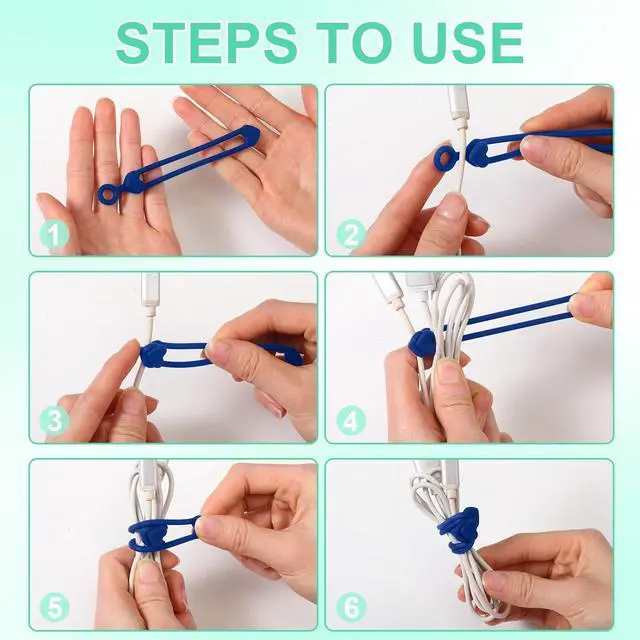 STEPS TO USE

1

2

3

4

5

6