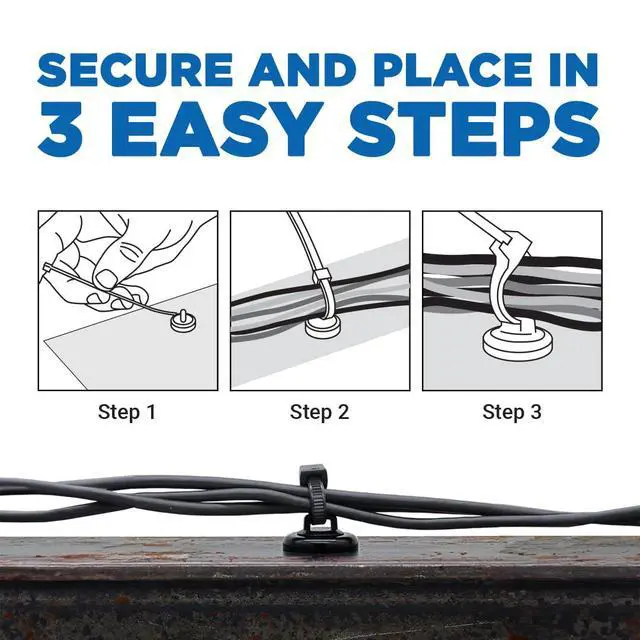 SECURE AND PLACE IN
3 EASY STEPS

Step 1

Step 2

Step 3