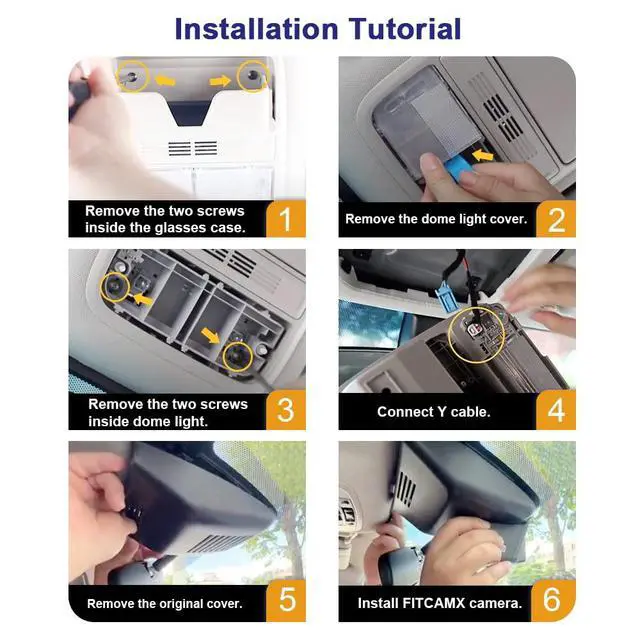 Installation Tutorial

Remove the two screws inside the glasses case.
1

Remove the dome light cover.
2

Remove the two screws inside dome light.
3

Connect Y cable.
4

Remove the original cover.
5

Install FITCAMX camera.
6