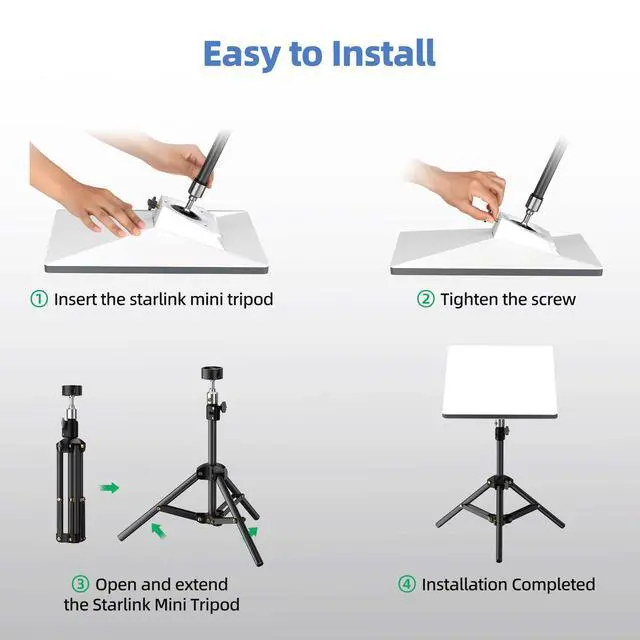 Easy to Install

① Insert the starlink mini tripod

② Tighten the screw

③ Open and extend the Starlink Mini Tripod

④ Installation Completed