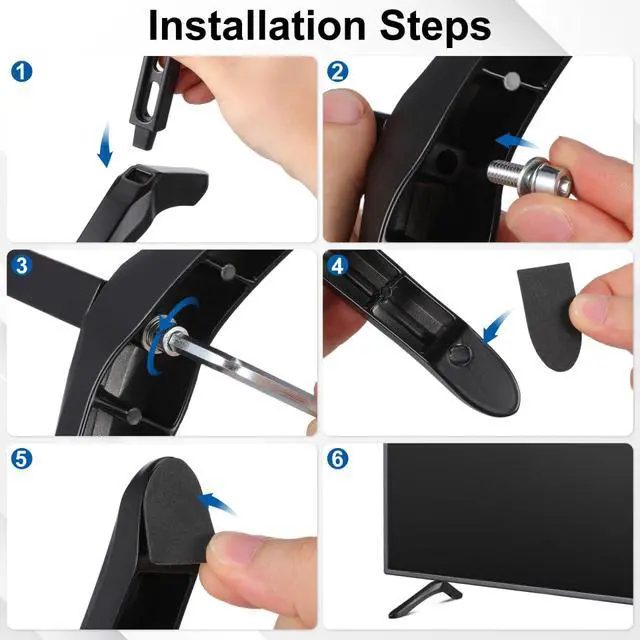 Installation Steps

1

2

3

4

5

6