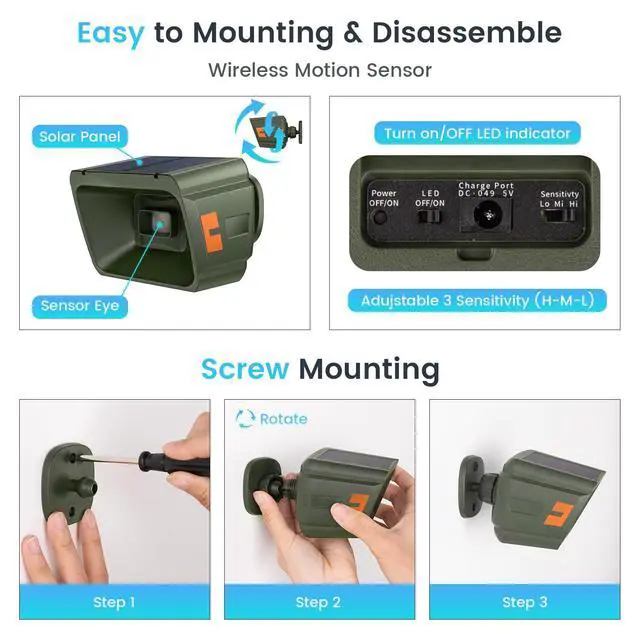 Easy to Mounting & Disassemble

Wireless Motion Sensor

Solar Panel

Sensor Eye

Turn on/OFF LED indicator

Power OFF/ON

LED OFF/ON

Charge Port DC-049 5V

Sensitivty Lo Mi Hi

Adujstable 3 Sensitivity (H-M-L)

Screw Mounting

Rotate

Step 1

Step 2

Step 3