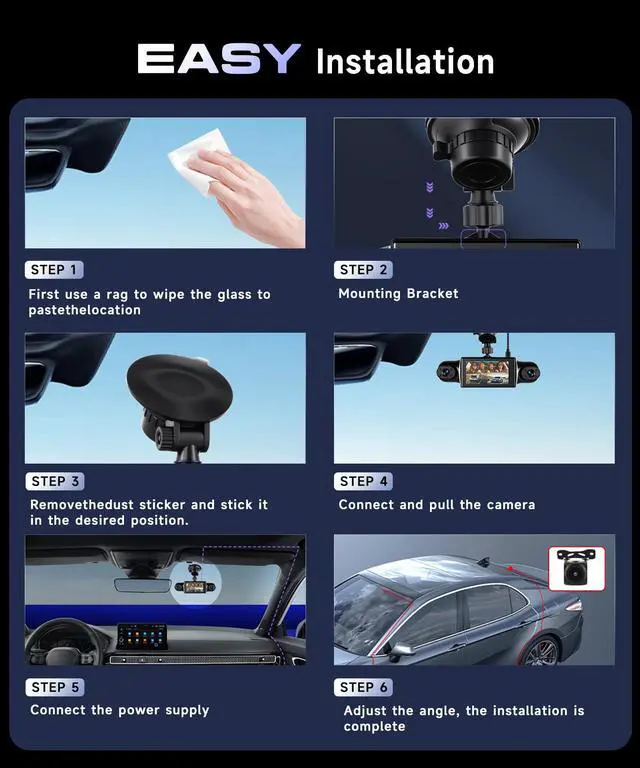 EASY Installation

STEP 1
First use a rag to wipe the glass to pastethelocation

STEP 2
Mounting Bracket

STEP 3
Removethedust sticker and stick it in the desired position.

STEP 4
Connect and pull the camera

STEP 5
Connect the power supply

STEP 6
Adjust the angle, the installation is complete