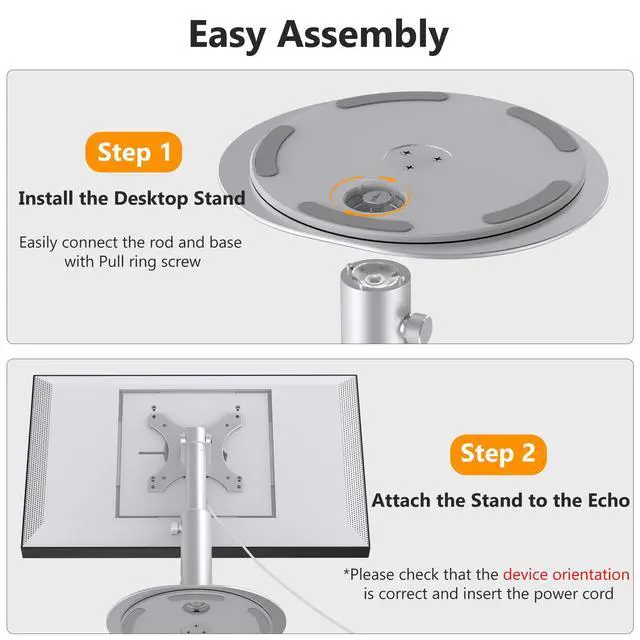 Easy Assembly

Step 1

Install the Desktop Stand

Easily connect the rod and base with Pull ring screw

Step 2

Attach the Stand to the Echo

*Please check that the device orientation is correct and insert the power cord