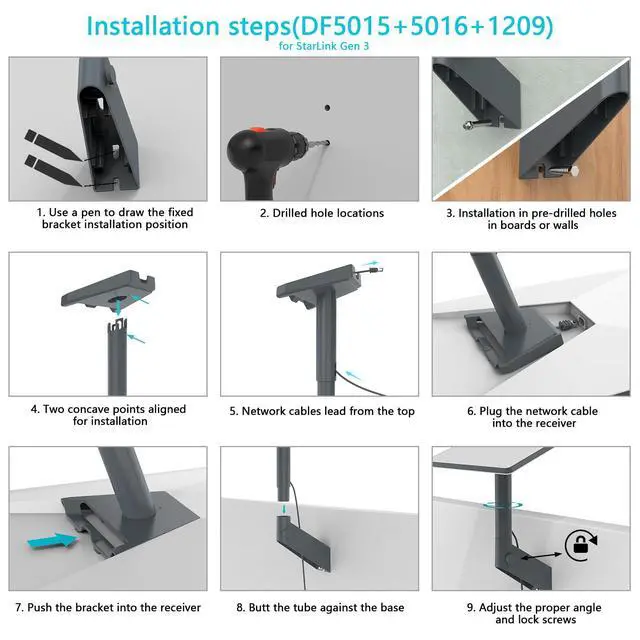 Installation steps(DF5015+5016+1209)
for StarLink Gen 3

1. Use a pen to draw the fixed bracket installation position

2. Drilled hole locations

3. Installation in pre-drilled holes in boards or walls

4. Two concave points aligned for installation

5. Network cables lead from the top

6. Plug the network cable into the receiver

7. Push the bracket into the receiver

8. Butt the tube against the base

9. Adjust the proper angle and lock screws