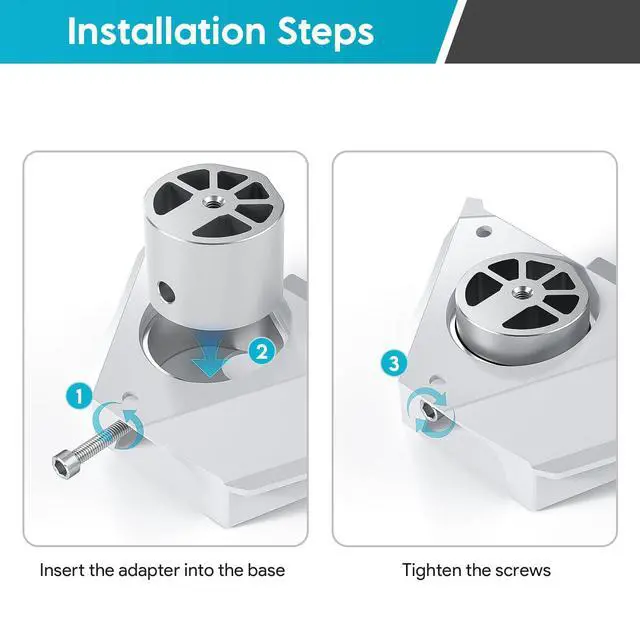 Installation Steps

1

2

Insert the adapter into the base

3

Tighten the screws