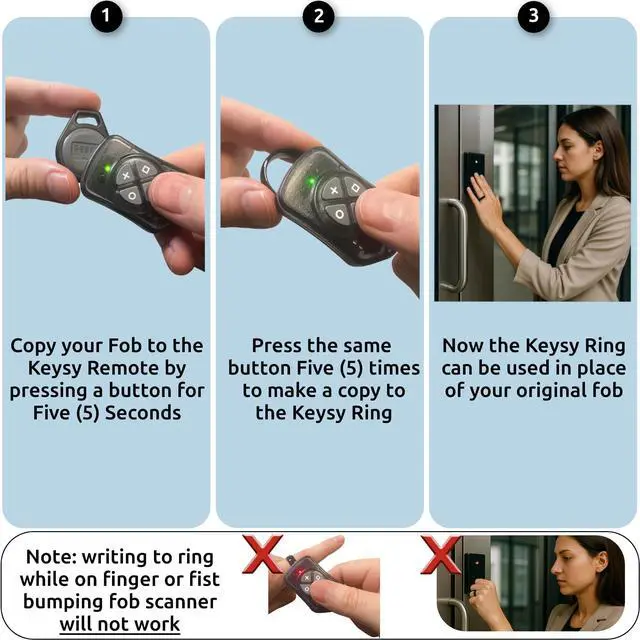 1

Copy your Fob to the Keysy Remote by pressing a button for Five (5) Seconds

2

Press the same button Five (5) times to make a copy to the Keysy Ring

3

Now the Keysy Ring can be used in place of your original fob

Note: writing to ring while on finger or fist bumping fob scanner will not work