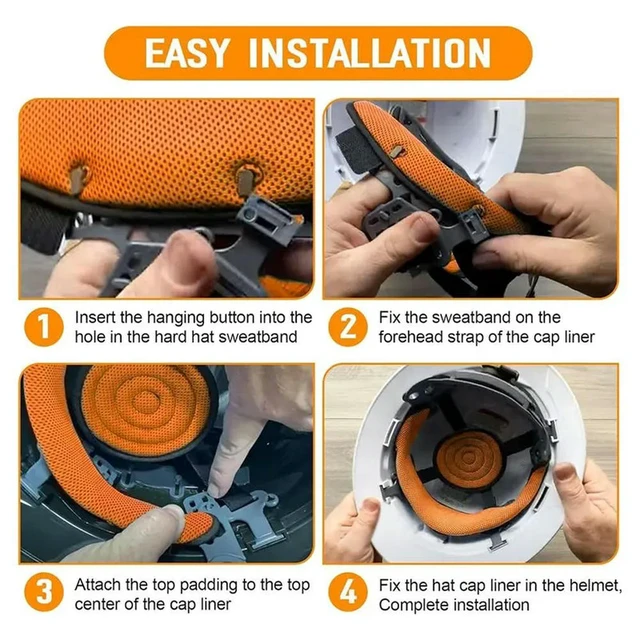 EASY INSTALLATION

1 Insert the hanging button into the hole in the hard hat sweatband

2 Fix the sweatband on the forehead strap of the cap liner

3 Attach the top padding to the top center of the cap liner

4 Fix the hat cap liner in the helmet, Complete installation