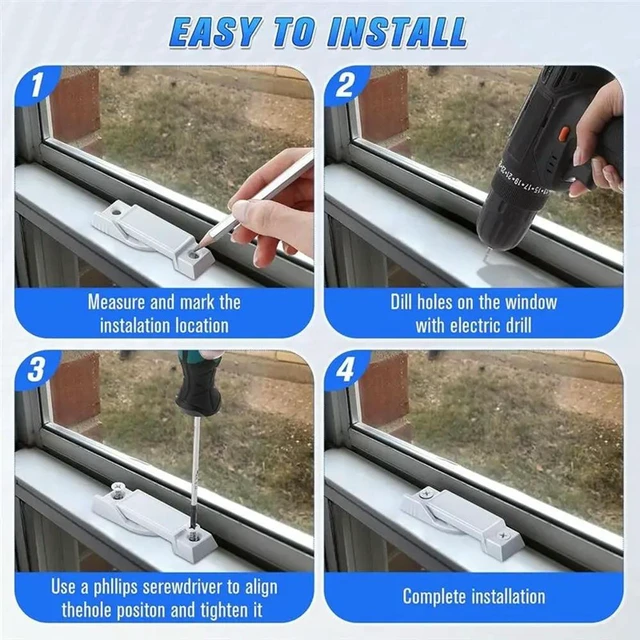 EASY TO INSTALL

1

Measure and mark the instalation location

2

Dill holes on the window with electric drill

3

Use a phllips serewdriver to align thehole positon and tighten it

4

Complete installation