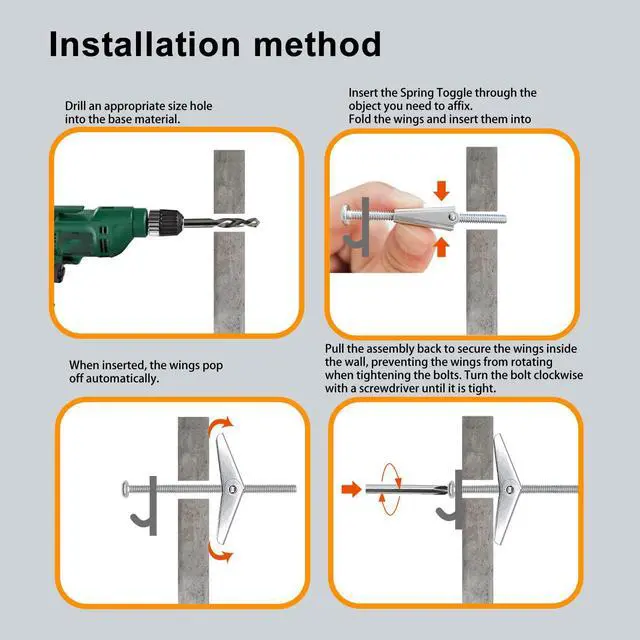 Installation method

Drill an appropriate size hole into the base material.

Insert the Spring Toggle through the object you need to affix. Fold the wings and insert them into

When inserted, the wings pop off automatically.

Pull the assembly back to secure the wings inside the wall, preventing the wings from rotating when tightening the bolts. Turn the bolt clockwise with a screwdriver until it is tight.