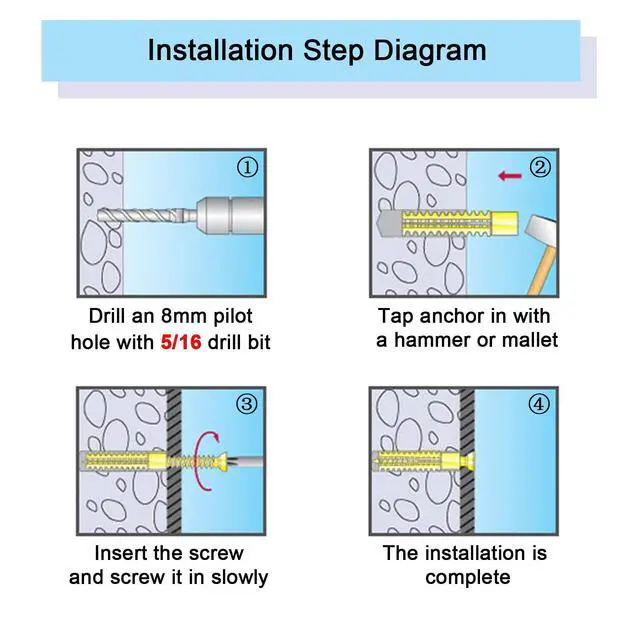 Installation Step Diagram

①

Drill an 8mm pilot hole with 5/16 drill bit

②

Tap anchor in with a hammer or mallet

③

Insert the screw and screw it in slowly

④

The installation is complete