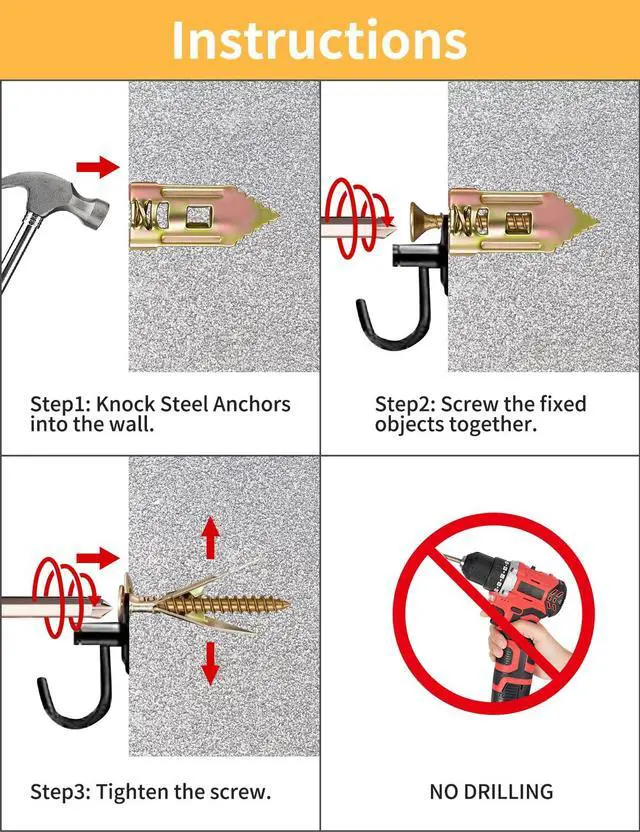 Instructions

Step1: Knock Steel Anchors into the wall.

Step2: Screw the fixed objects together.

Step3: Tighten the screw.

NO DRILLING