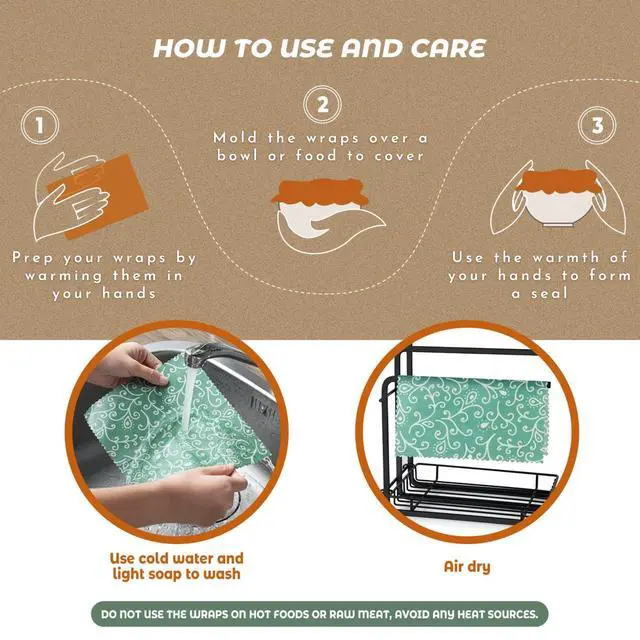 HOW TO USE AND CARE

1

Prep your wraps by warming them in your hands

2

Mold the wraps over a bowl or food to cover

3

Use the warmth of your hands to form a seal

Use cold water and light soap to wash

Air dry

DO NOT USE THE WRAPS ON HOT FOODS OR RAW MEAT, AVOID ANY HEAT SOURCES.