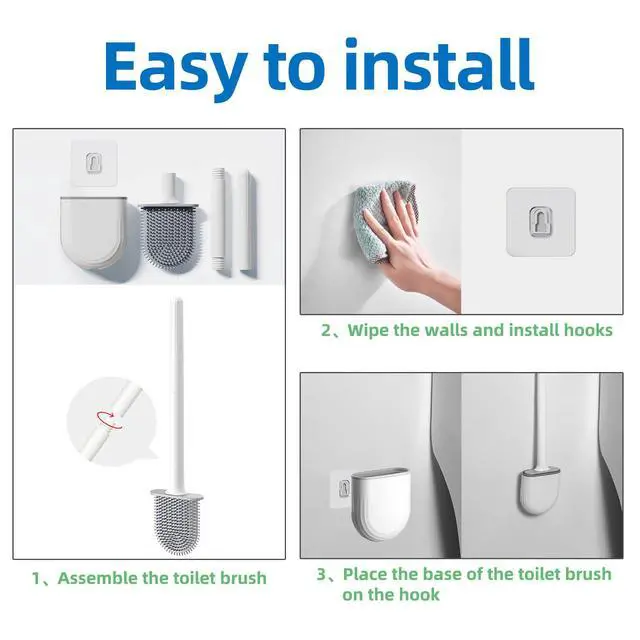 Easy to install

1、Assemble the toilet brush

2、Wipe the walls and install hooks

3、Place the base of the toilet brush on the hook