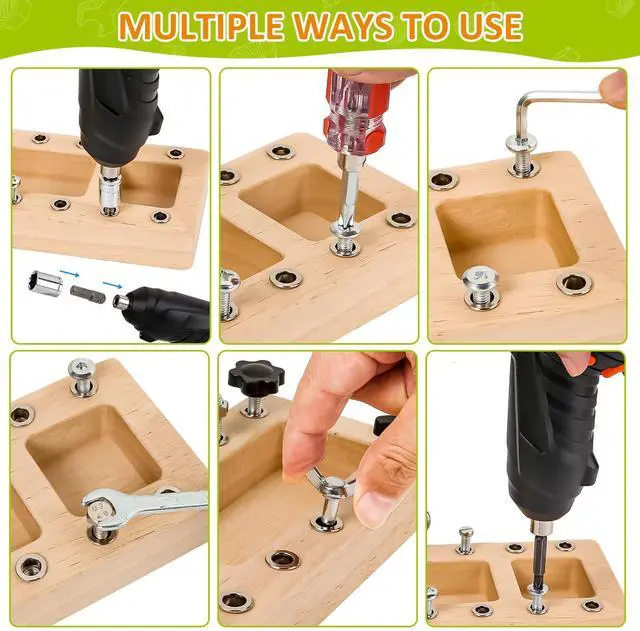 MULTIPLE WAYS TO USE