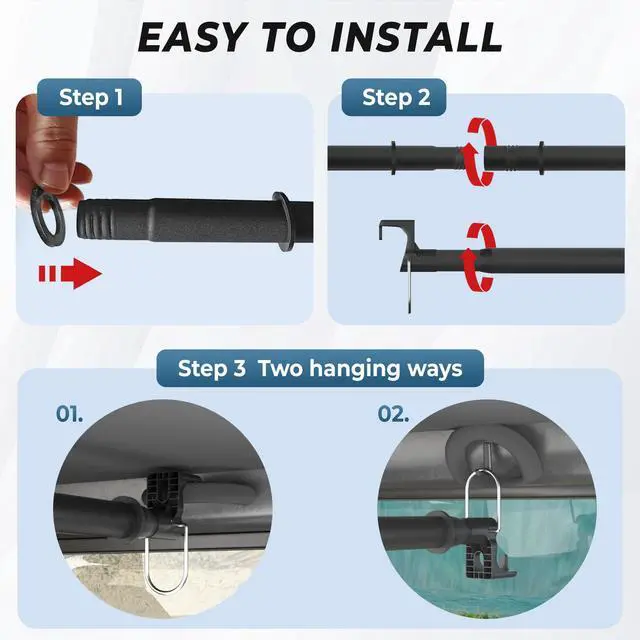 EASY TO INSTALL

Step 1

Step 2

Step 3 Two hanging ways

01.

02.