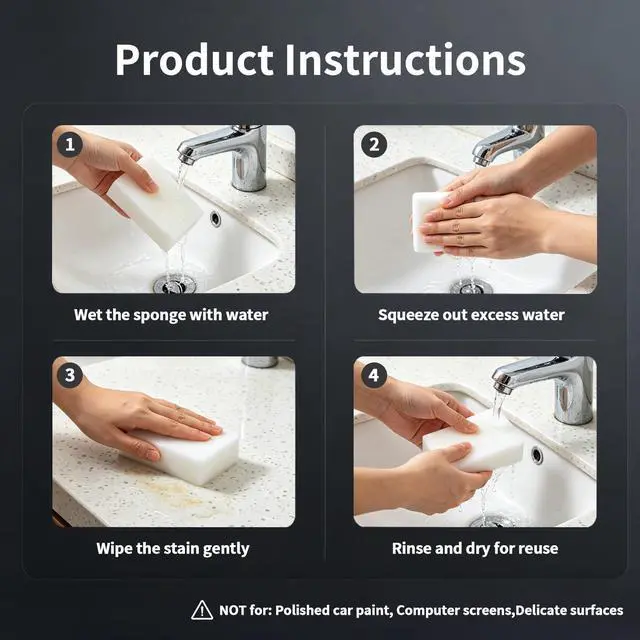 Product Instructions

1

Wet the sponge with water

2

Squeeze out excess water

3

Wipe the stain gently

4

Rinse and dry for reuse

NOT for: Polished car paint, Computer screens,Delicate surfaces