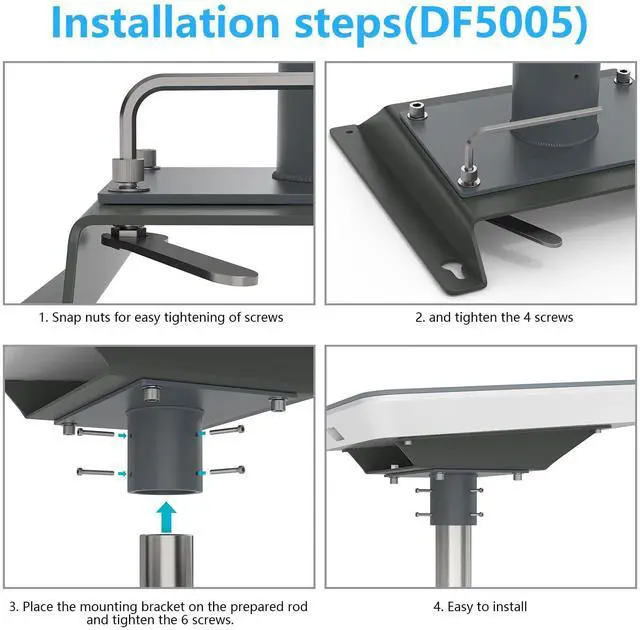 Installation steps(DF5005)

1. Snap nuts for easy tightening of screws

2. and tighten the 4 screws

3. Place the mounting bracket on the prepared rod and tighten the 6 screws.

4. Easy to install