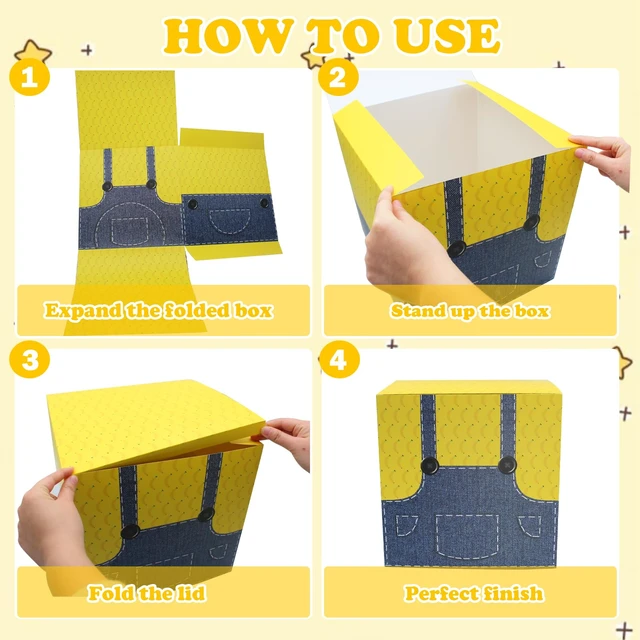 HOW TO USE

1
Expand the folded box

2
Stand up the box

3
Fold the lid

4
Perfect finish