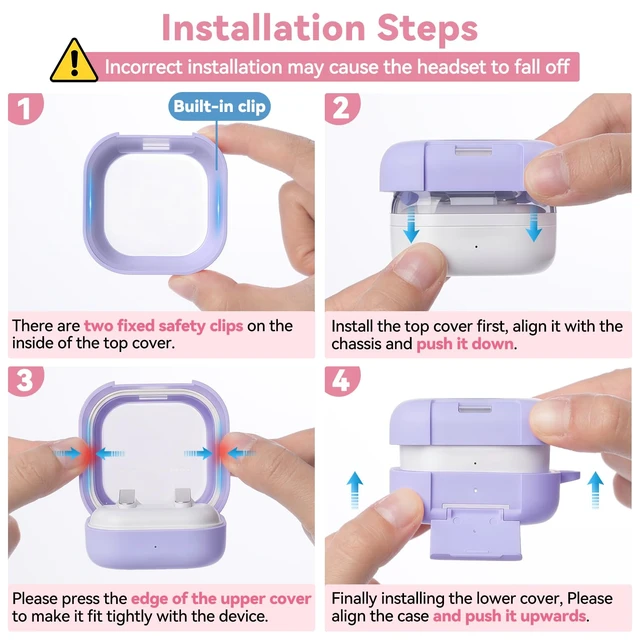 Installation Steps

Incorrect installation may cause the headset to fall off

1

Built-in clip

There are two fixed safety clips on the inside of the top cover.

2

Install the top cover first, align it with the chassis and push it down.

3

Please press the edge of the upper cover to make it fit tightly with the device.

4

Finally installing the lower cover, Please align the case and push it upwards.