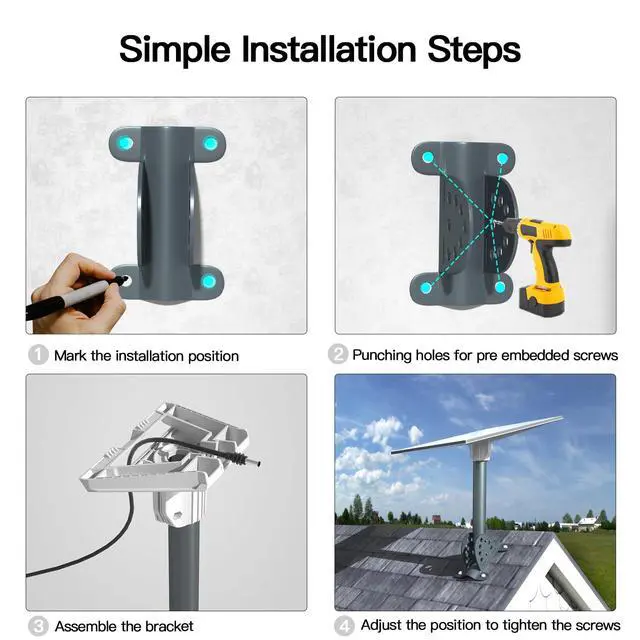 Simple Installation Steps

1 Mark the installation position

2 Punching holes for pre embedded screws

3 Assemble the bracket

4 Adjust the position to tighten the screws