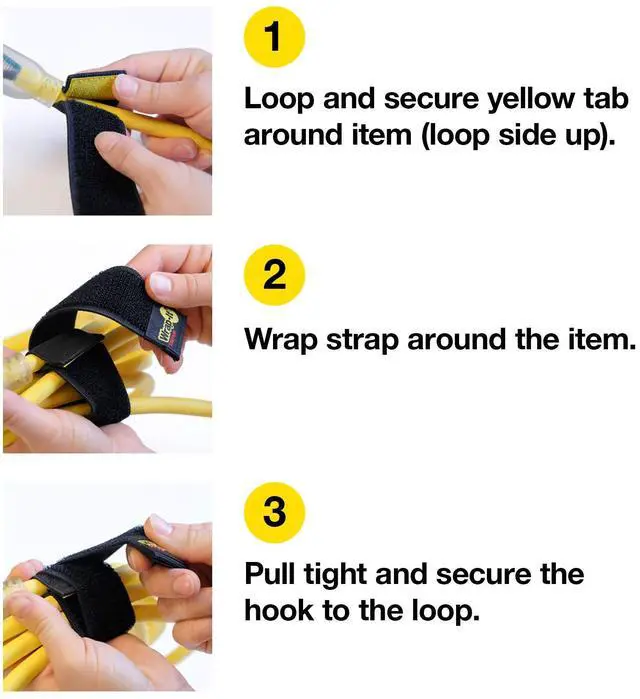 1

Loop and secure yellow tab around item (loop side up).

Wrap-It

2

Wrap strap around the item.

3

Pull tight and secure the hook to the loop.