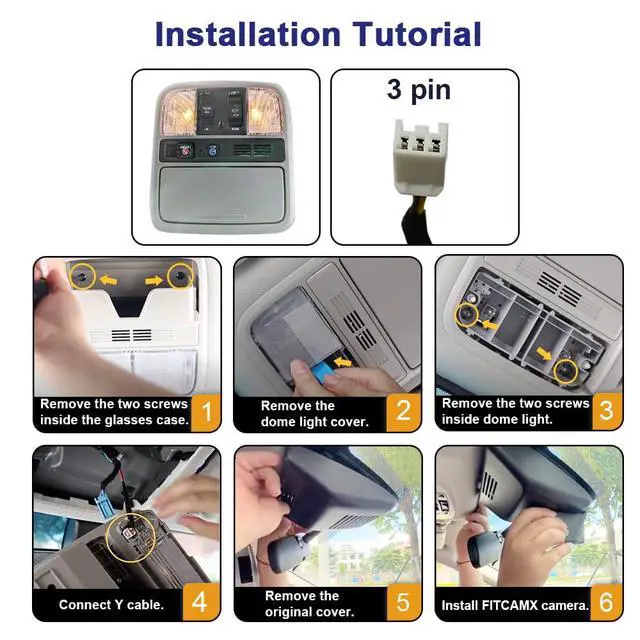 Installation Tutorial

3 pin

Remove the two screws inside the glasses case. 1

Remove the dome light cover. 2

Remove the two screws inside dome light. 3

Connect Y cable. 4

Remove the original cover. 5

Install FITCAMX camera. 6