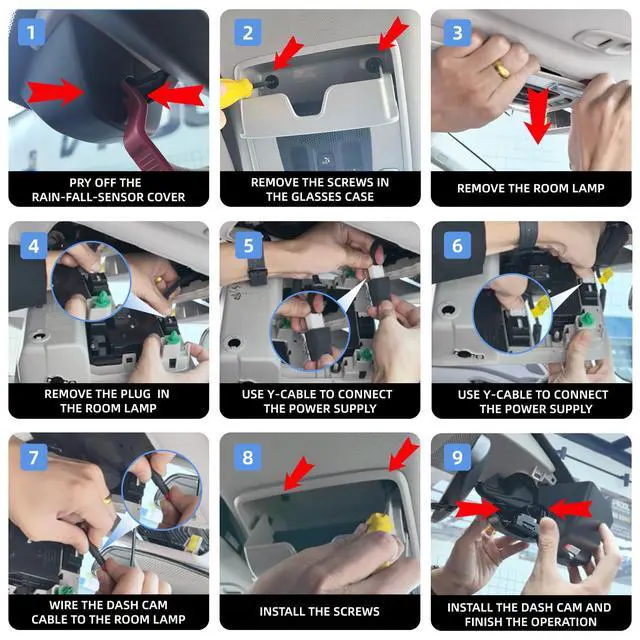 1
PRY OFF THE RAIN-FALL-SENSOR COVER

2
REMOVE THE SCREWS IN THE GLASSES CASE

3
REMOVE THE ROOM LAMP

4
REMOVE THE PLUG IN THE ROOM LAMP

5
USE Y-CABLE TO CONNECT THE POWER SUPPLY

6
USE Y-CABLE TO CONNECT THE POWER SUPPLY

7
WIRE THE DASH CAM CABLE TO THE ROOM LAMP

8
INSTALL THE SCREWS

9
INSTALL THE DASH CAM AND FINISH THE OPERATION