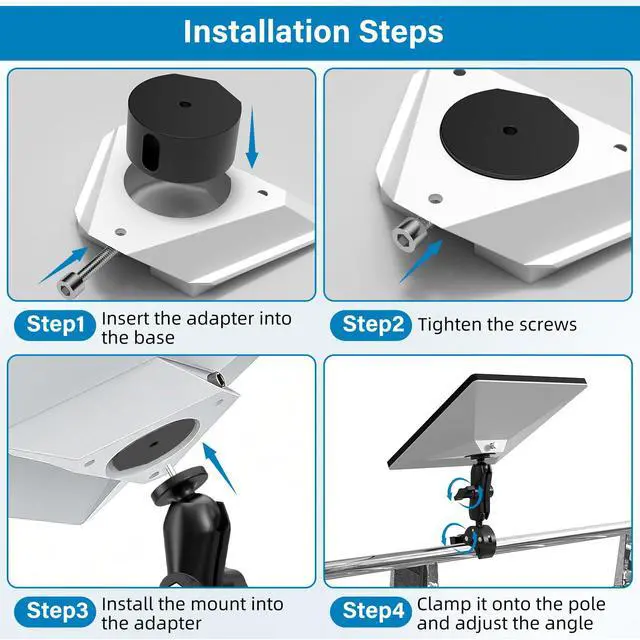 Installation Steps

Step1 Insert the adapter into the base

Step2 Tighten the screws

Step3 Install the mount into the adapter

Step4 Clamp it onto the pole and adjust the angle