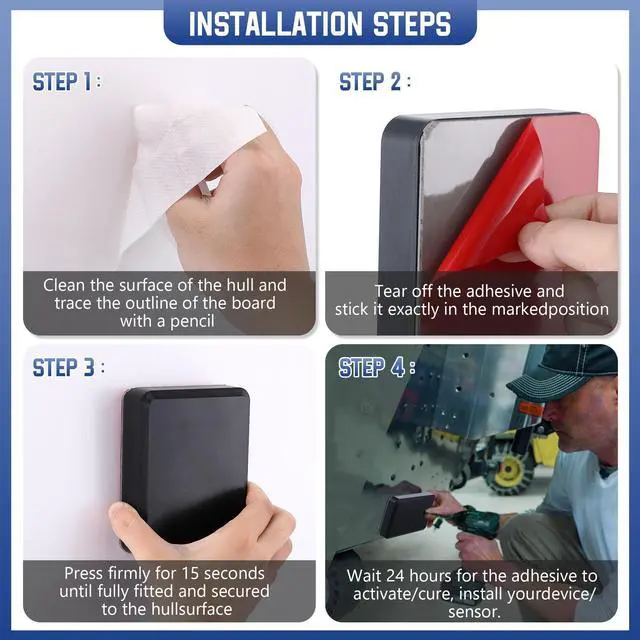 INSTALLATION STEPS

STEP 1 :

Clean the surface of the hull and trace the outline of the board with a pencil

STEP 2 :

Tear off the adhesive and stick it exactly in the markedposition

STEP 3 :

Press firmly for 15 seconds until fully fitted and secured to the hullsurface

STEP 4 :

Wait 24 hours for the adhesive to activate/cure, install yourdevice/ sensor.