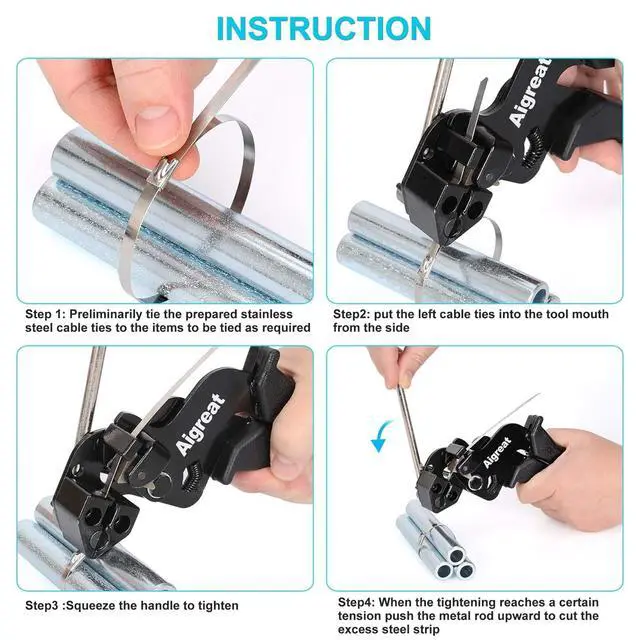 INSTRUCTION

Aigreat

Step 1: Preliminarily tie the prepared stainless steel cable ties to the items to be tied as required

Step2: put the left cable ties into the tool mouth from the side

Aigreat

Aigreat

Step3 :Squeeze the handle to tighten

Step4: When the tightening reaches a certain tension push the metal rod upward to cut the excess steel strip