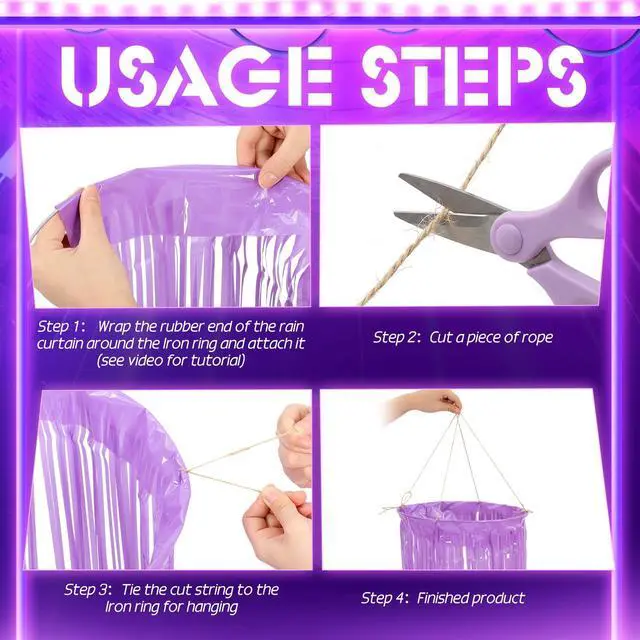 USAGE STEPS

Step 1: Wrap the rubber end of the rain curtain around the Iron ring and attach it (see video for tutorial)

Step 2: Cut a piece of rope

Step 3: Tie the cut string to the Iron ring for hanging

Step 4: Finished product