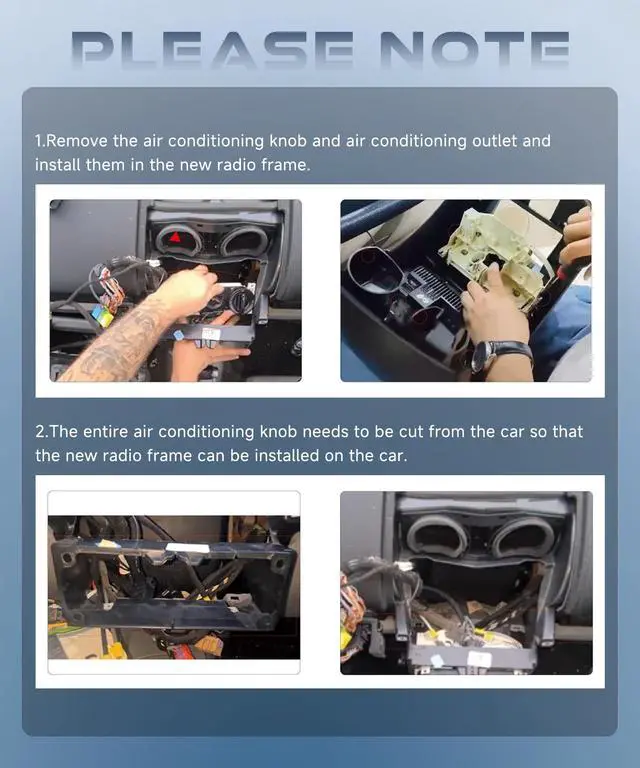 PLEASE NOTE

1.Remove the air conditioning knob and air conditioning outlet and install them in the new radio frame.

2.The entire air conditioning knob needs to be cut from the car so that the new radio frame can be installed on the car.