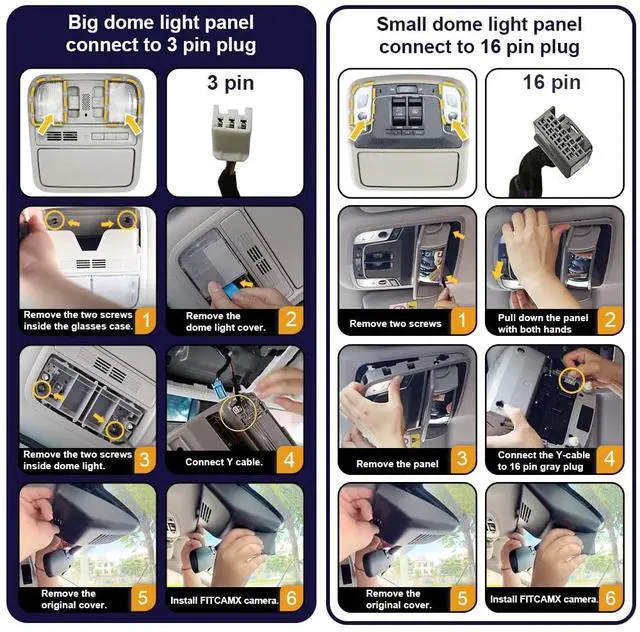 Big dome light panel connect to 3 pin plug

3 pin

Remove the two screws inside the glasses case. 1

Remove the dome light cover. 2

Remove the two screws inside dome light. 3

Connect Y cable. 4

Remove the original cover. 5

Install FITCAMX camera. 6

Small dome light panel connect to 16 pin plug

16 pin

Remove two screws 1

Pull down the panel with both hands 2

Remove the panel 3

Connect the Y-cable to 16 pin gray plug 4

Remove the original cover. 5

Install FITCAMX camera. 6