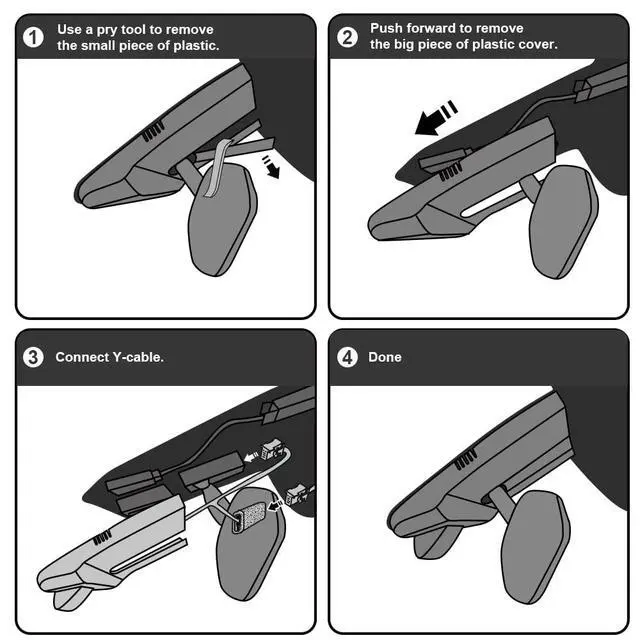 1 Use a pry tool to remove the small piece of plastic.

2 Push forward to remove the big piece of plastic cover.

3 Connect Y-cable.

4 Done